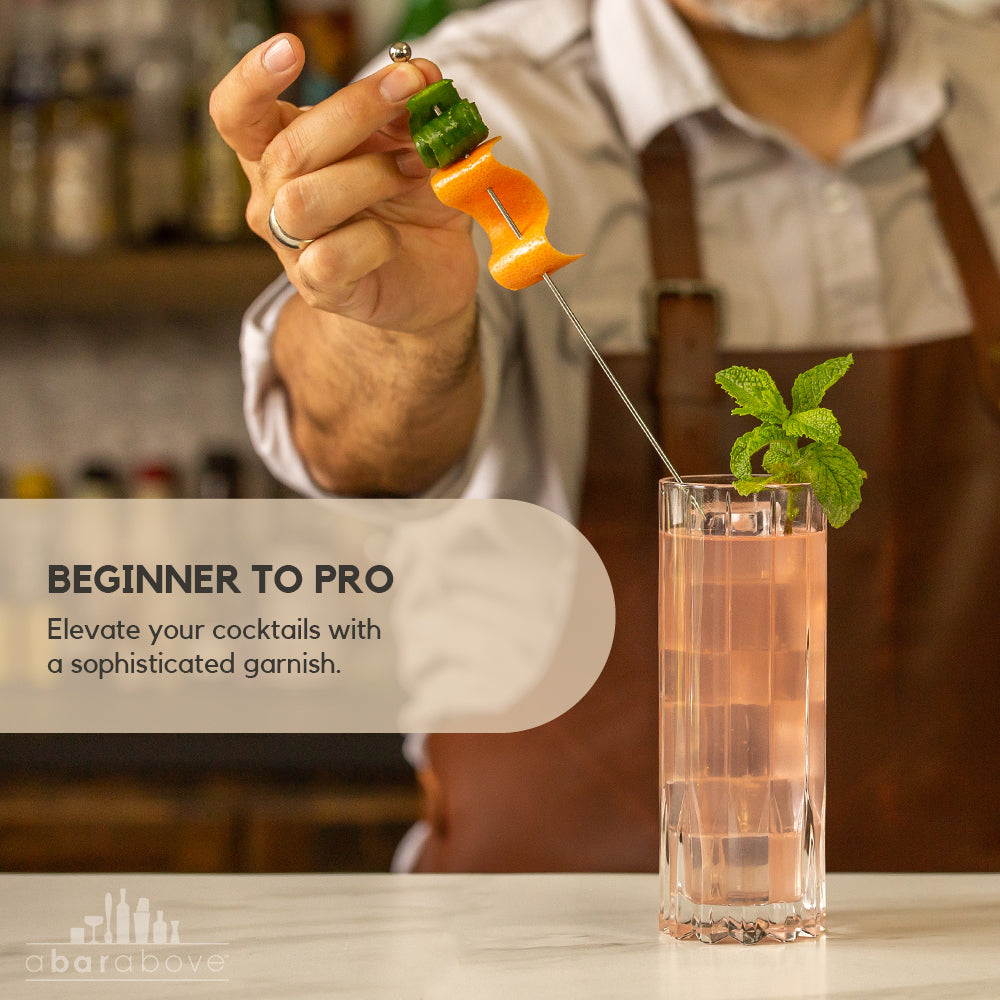 BEGINNER TO PRO

Elevate your cocktails with a sophisticated garnish.

abarabove