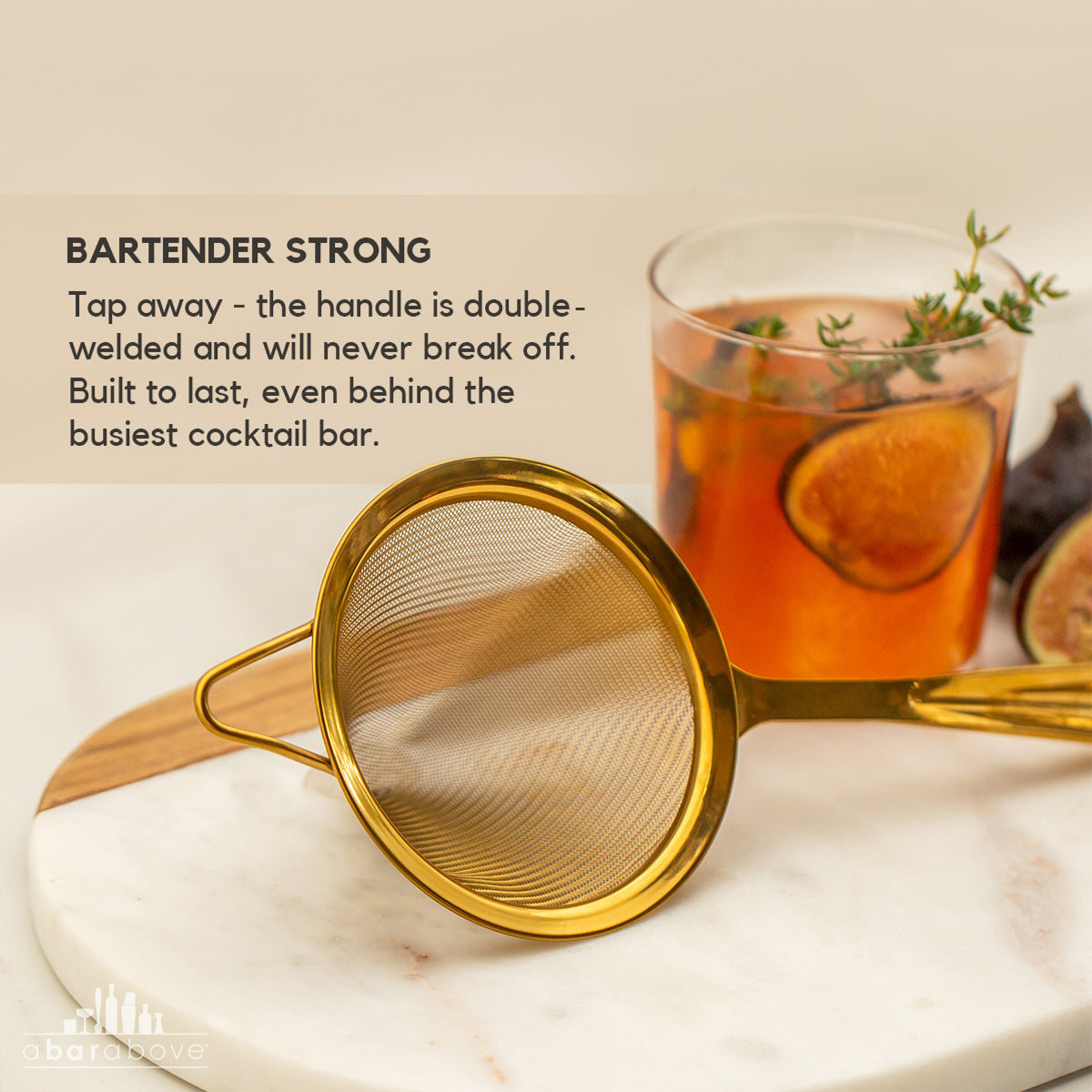 BARTENDER STRONG

Tap away - the handle is double-welded and will never break off. Built to last, even behind the busiest cocktail bar.

abarabove