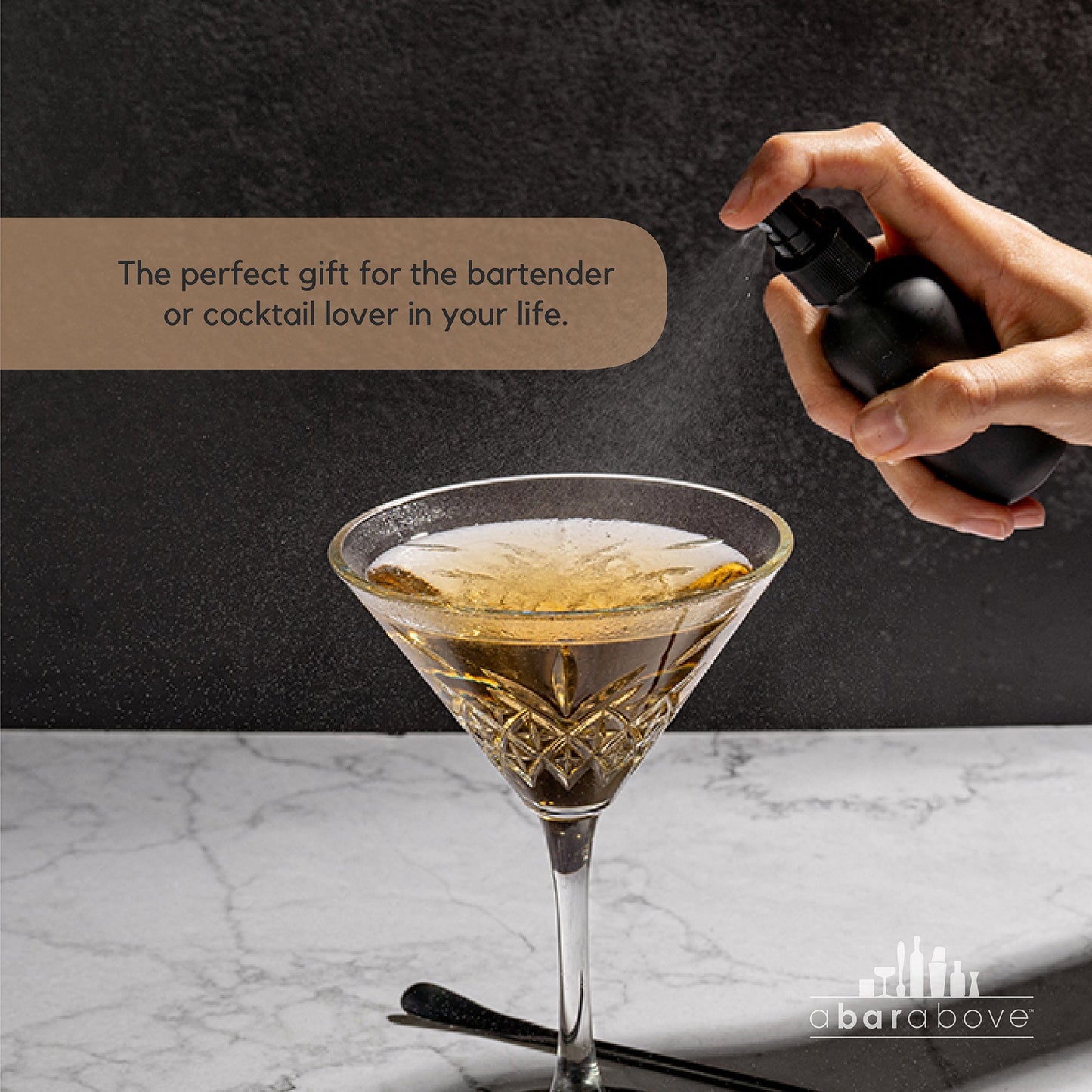 The perfect gift for the bartender or cocktail lover in your life.

abarabove™