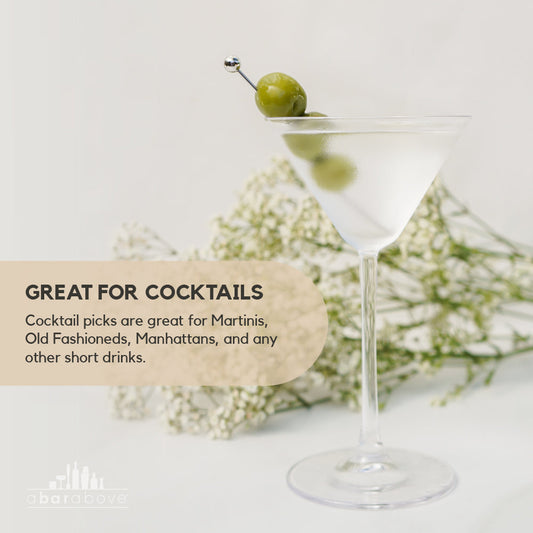 GREAT FOR COCKTAILS

Cocktail picks are great for Martinis, Old Fashioneds, Manhattans, and any other short drinks.

abarabove