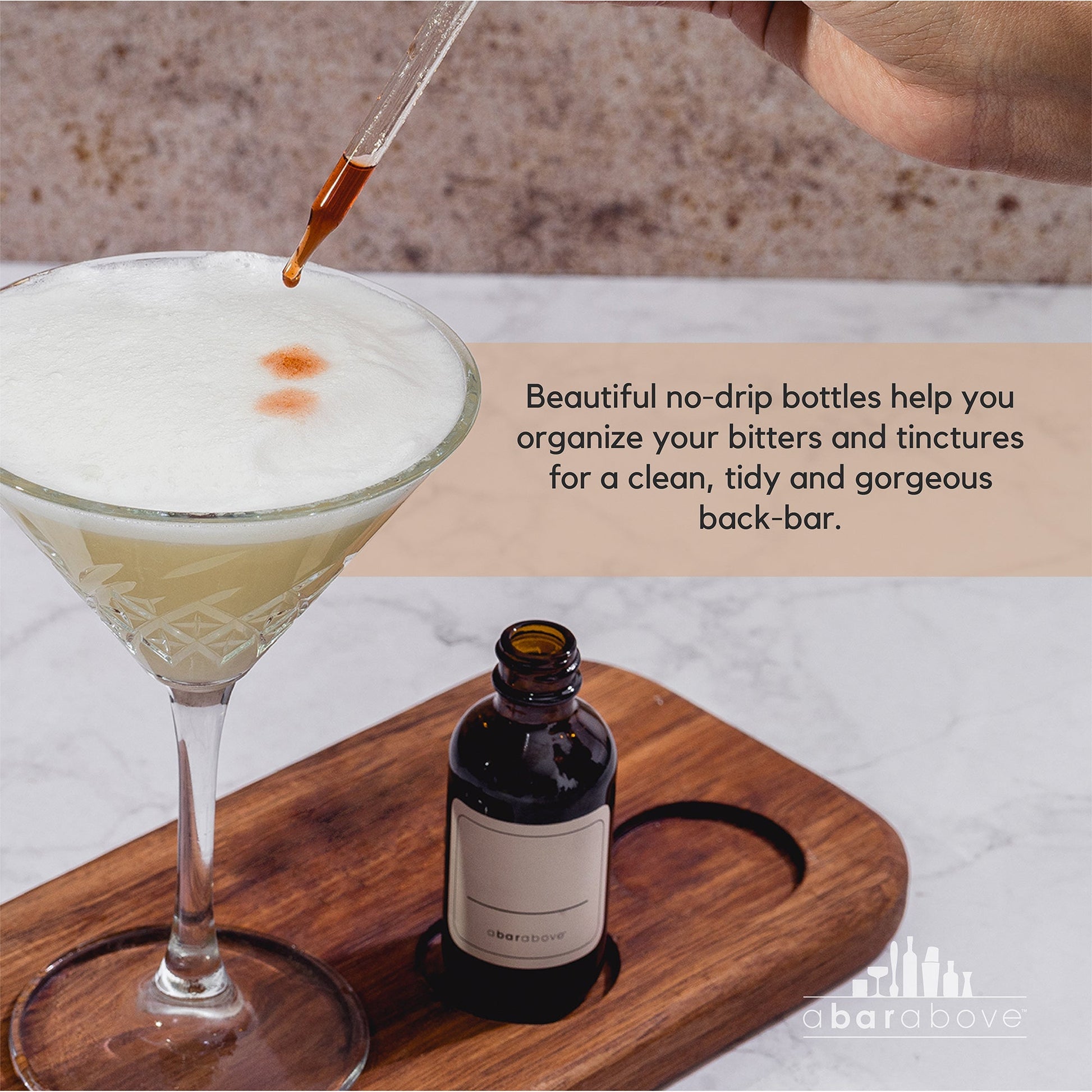 Beautiful no-drip bottles help you organize your bitters and tinctures for a clean, tidy and gorgeous back-bar.

abarabove

abarabove™